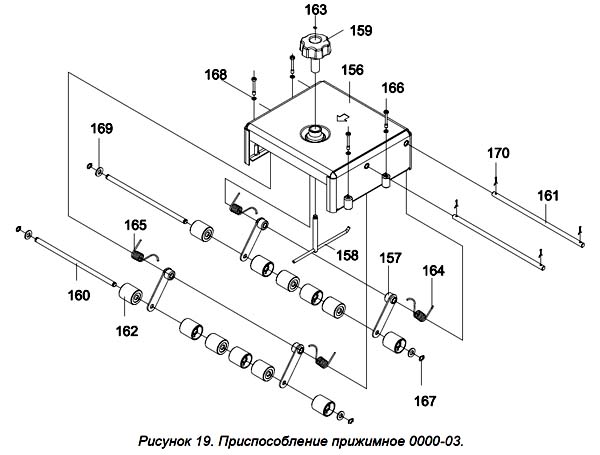 163
159
168
156
166
169
170
161
165
158
157
164
160
162
167

Рисунок 19. Приспособление прижимное 0000-03.